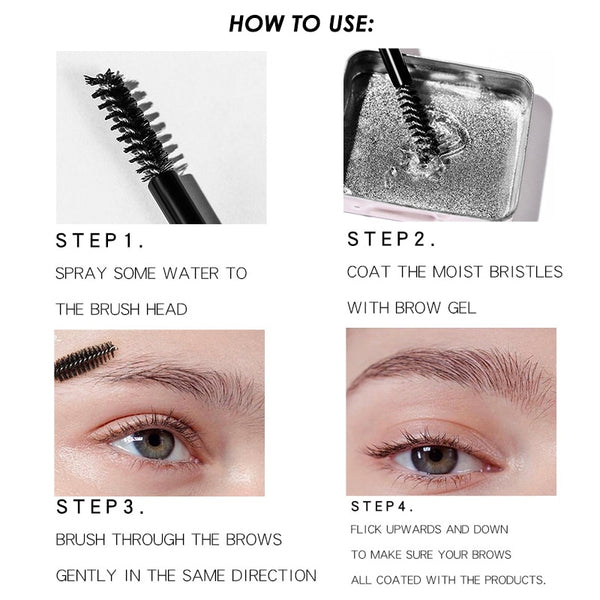 HOW TO USE:

STEP1.
SPRAY SOME WATER TO THE BRUSH HEAD

STEP2.
COAT THE MOIST BRISTLES WITH BROW GEL

STEP3.
BRUSH THROUGH THE BROWS GENTLY IN THE SAME DIRECTION

STEP4.
FLICK UPWARDS AND DOWN TO MAKE SURE YOUR BROWS ALL COATED WITH THE PRODUCTS.