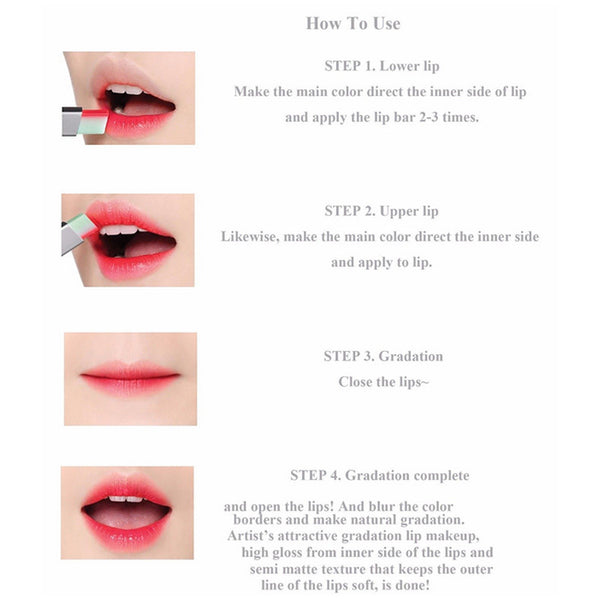 How To Use

STEP 1. Lower lip
Make the main color direct the inner side of lip and apply the lip bar 2-3 times.

STEP 2. Upper lip
Likewise, make the main color direct the inner side and apply to lip.

STEP 3. Gradation
Close the lips~

STEP 4. Gradation complete

and open the lips! And blur the color borders and make natural gradation. Artist's attractive gradation lip makeup, high gloss from inner side of the lips and semi matte texture that keeps the outer line of the lips soft, is done!